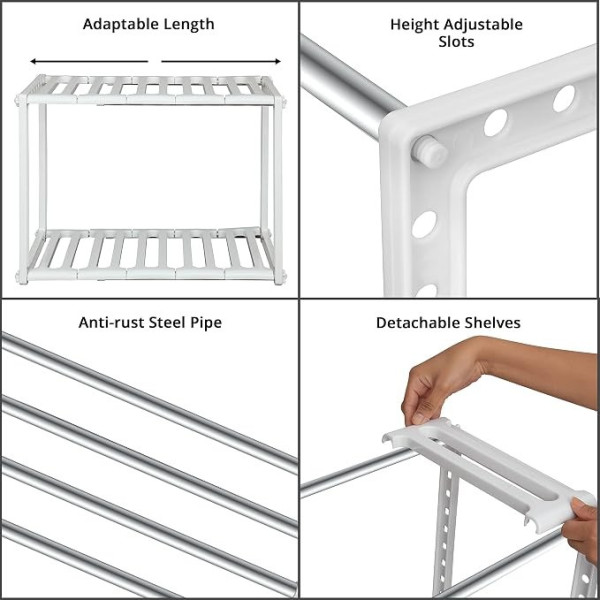 Adaptable Length

Height Adjustable Slots

Anti-rust Steel Pipe

Detachable Shelves