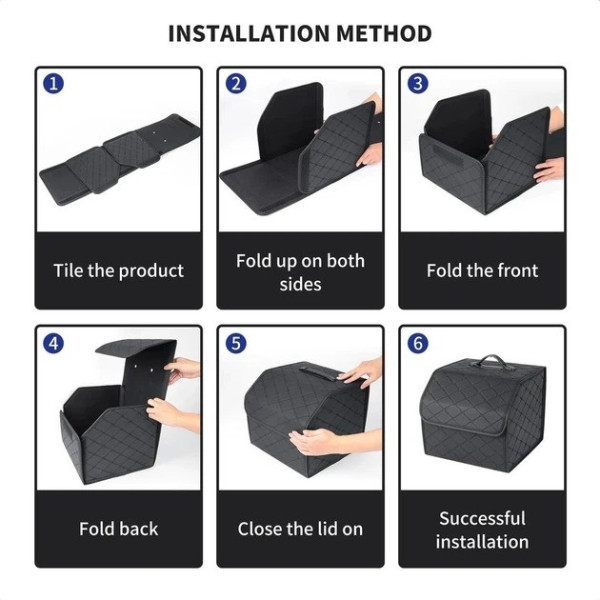 INSTALLATION METHOD

1

Tile the product

2

Fold up on both sides

3

Fold the front

4

Fold back

5

Close the lid on

6

Successful installation