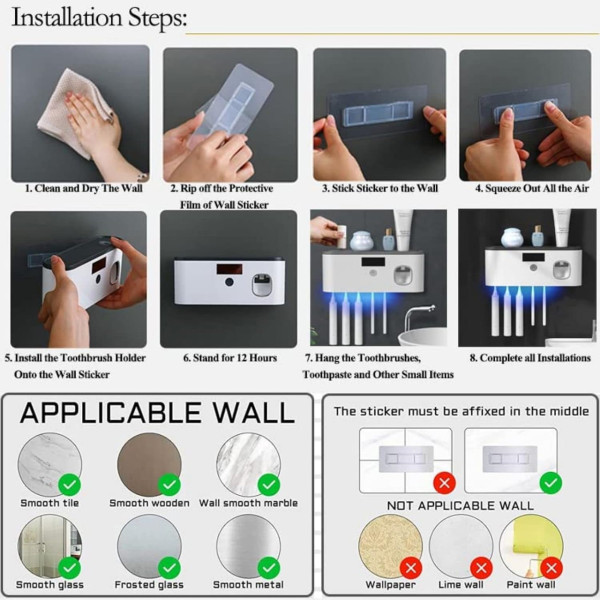 Installation Steps:

1. Clean and Dry The Wall

2. Rip off the Protective Film of Wall Sticker

3. Stick Sticker to the Wall

4. Squeeze Out All the Air

5. Install the Toothbrush Holder Onto the Wall Sticker

6. Stand for 12 Hours

7. Hang the Toothbrushes, Toothpaste and Other Small Items

8. Complete all Installations

APPLICABLE WALL

Smooth tile

Smooth wooden

Wall smooth marble

Smooth glass

Frosted glass

Smooth metal

The sticker must be affixed in the middle

NOT APPLICABLE WALL

Wallpaper

Lime wall

Paint wall