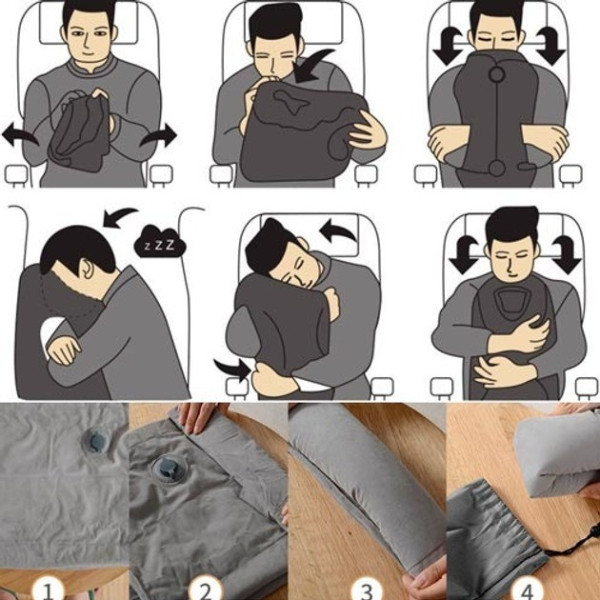 z z Z

1

2

3

4