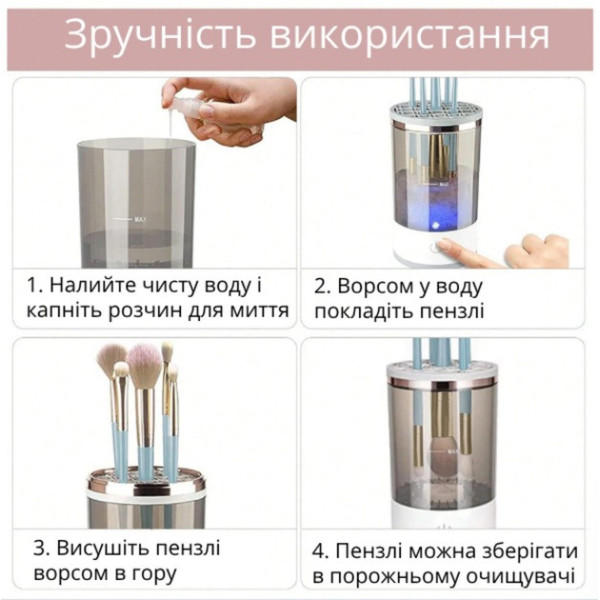 Зручність використання

MAX

1. Налийте чисту воду і капніть розчин для миття

MAX

2. Ворсом у воду покладіть пензлі

3. Висушіть пензлі ворсом в гору

MAX

4. Пензлі можна зберігати в порожньому очищувачі