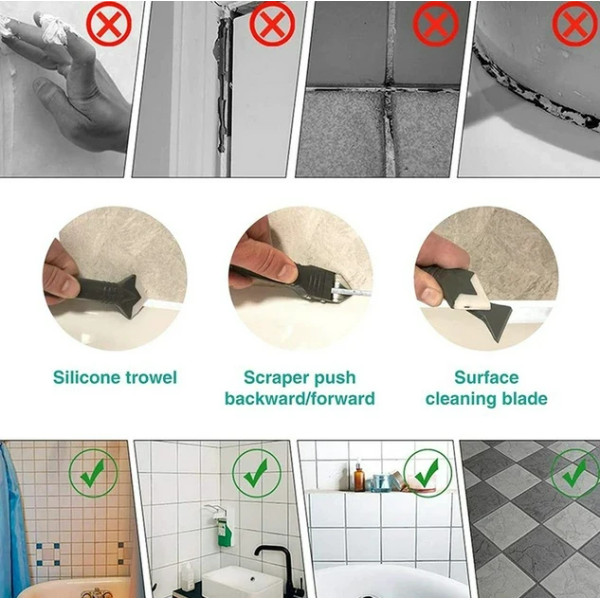 Silicone trowel

Scraper push backward/forward

Surface cleaning blade