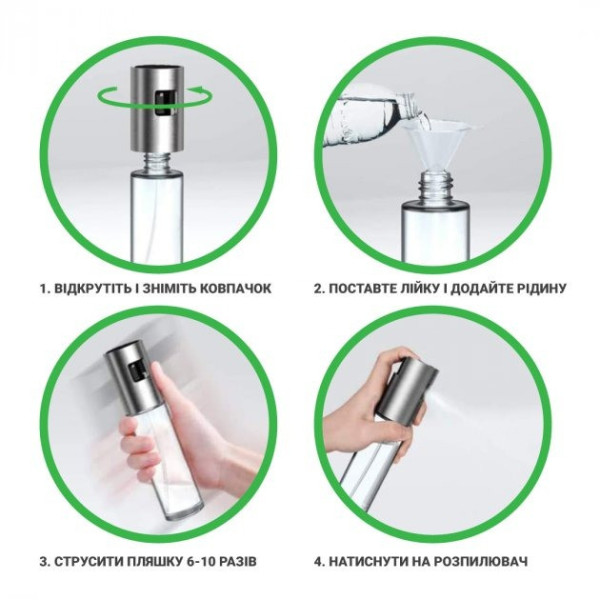 1. ВІДКРУТІТЬ І ЗНІМІТЬ КОВПАЧОК

2. ПОСТАВТЕ ЛІЙКУ І ДОДАЙТЕ РІДИНУ

3. СТРУСИТИ ПЛЯШКУ 6-10 РАЗІВ

4. НАТИСНУТИ НА РОЗПИЛЮВАЧ