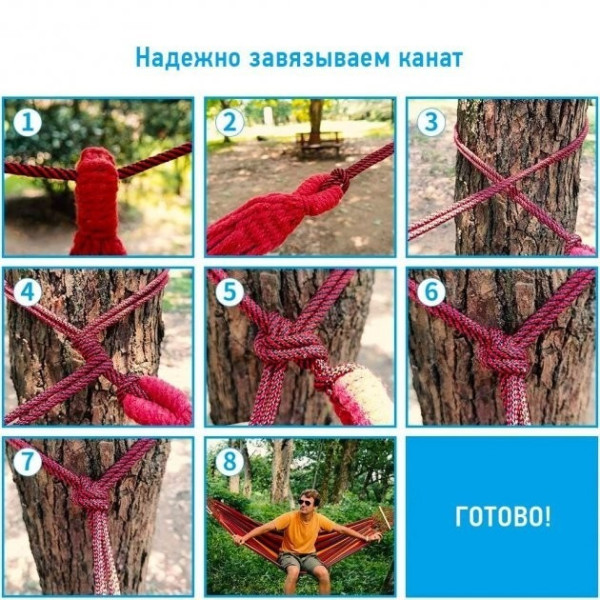 Надежно завязываем канат

1

2

3

4

5

6

7

8

ГОТОВО!